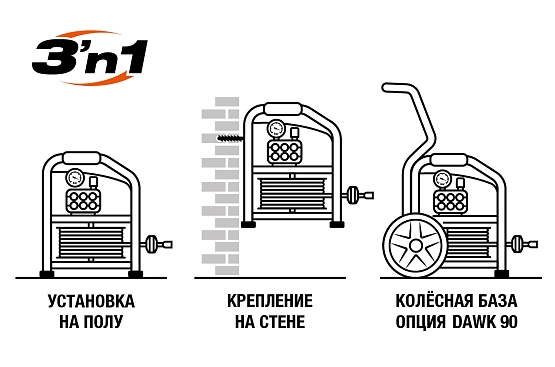 3'n1

УСТАНОВКА НА ПОЛУ

КРЕПЛЕНИЕ НА СТЕНЕ

КОЛЁСНАЯ БАЗА ОПЦИЯ DAWK 90